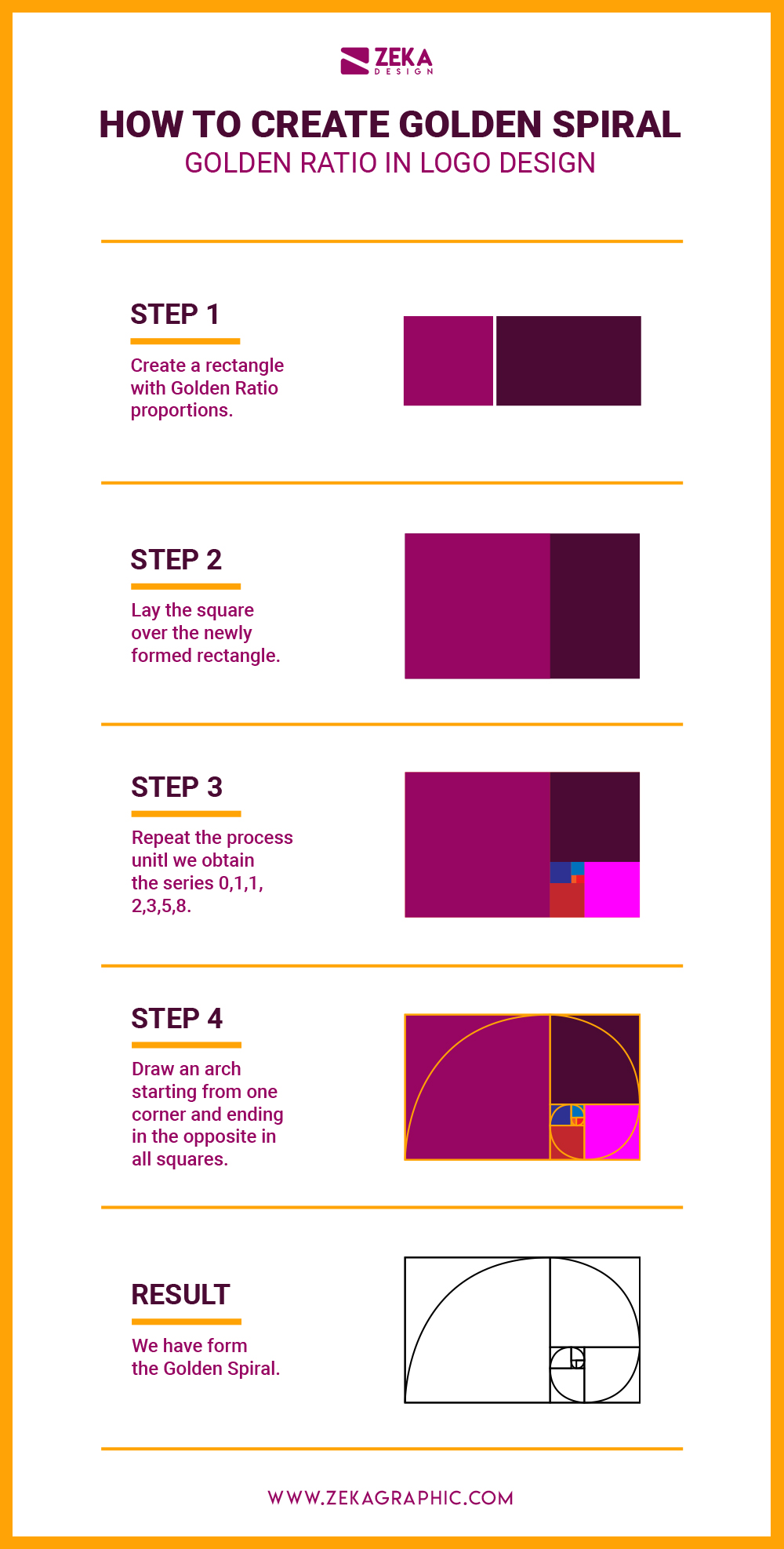 ZEKA
DESIGN

HOW TO CREATE GOLDEN SPIRAL
GOLDEN RATIO IN LOGO DESIGN

STEP 1

Create a rectangle with Golden Ratio proportions.

STEP 2

Lay the square over the newly formed rectangle.

STEP 3

Repeat the process unitl we obtain the series 0,1,1, 2,3,5,8.

STEP 4

Draw an arch starting from one corner and ending in the opposite in all squares.

RESULT

We have form the Golden Spiral.

WWW.ZEKAGRAPHIC.COM